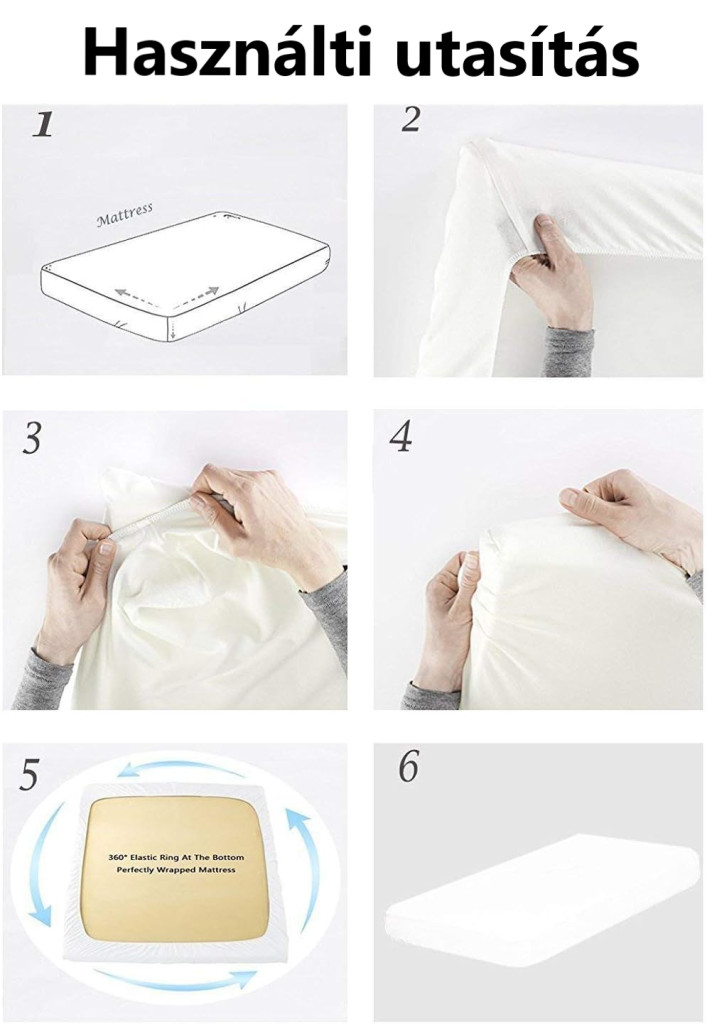 Használti utasítás

1

Mattress

2

3

4

5

360° Elastic Ring At The Bottom
Perfectly Wrapped Mattress

6